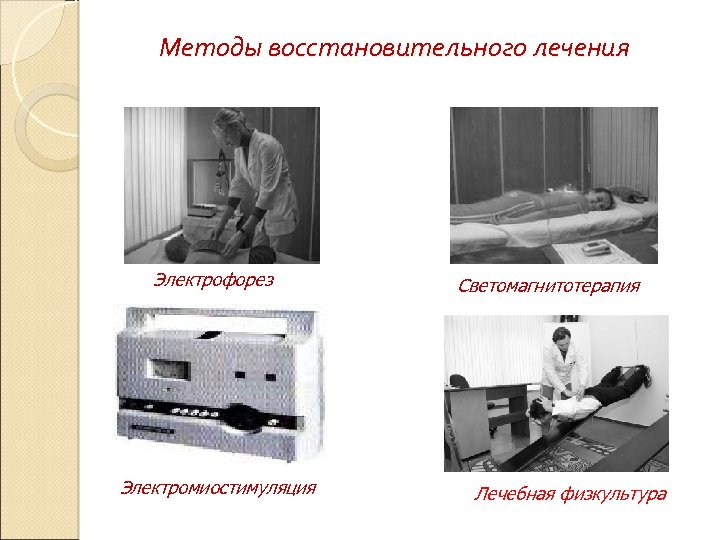 Методы восстановительного лечения

Электрофорез

Светомагнитотерапия

Электромиостимуляция

Лечебная физкультура