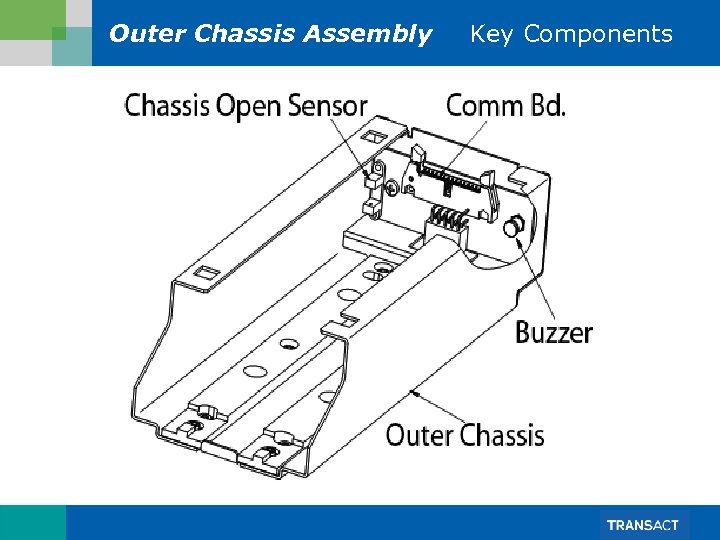 Outer Chassis Assembly Key Components

Chassis Open Sensor

Comm Bd.

Buzzer

Outer Chassis

TRANSACT