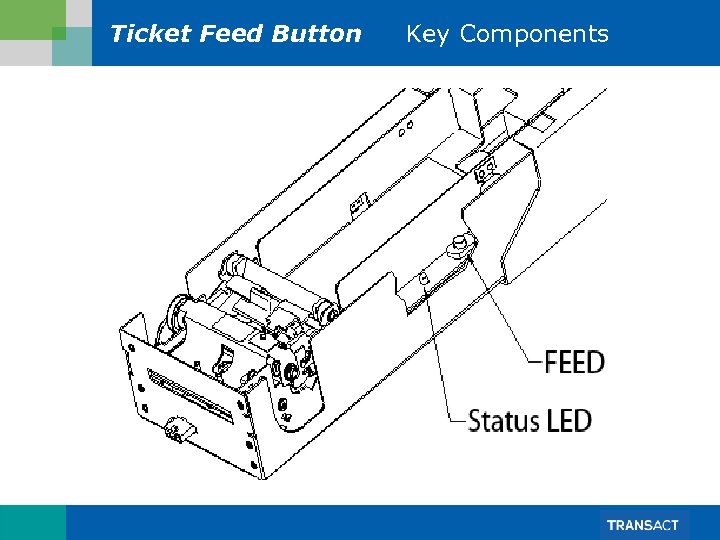 Ticket Feed Button Key Components

FEED

Status LED

TRANSACT