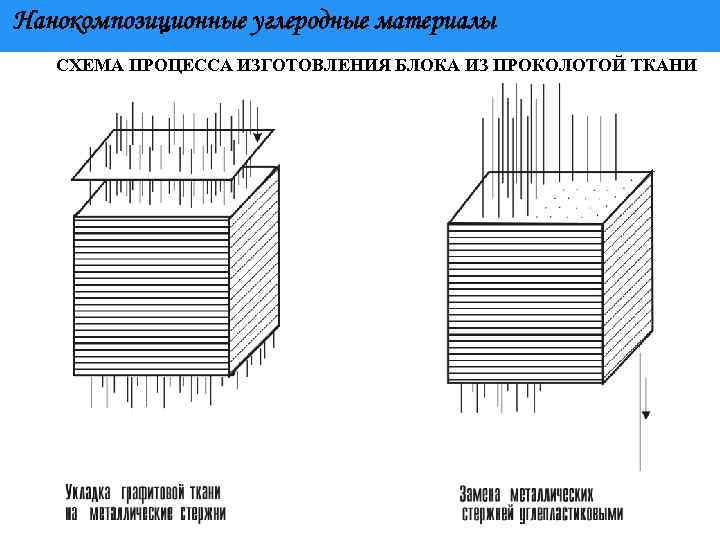 Нанокомпозиционные углеродные материалы

СХЕМА ПРОЦЕССА ИЗГОТОВЛЕНИЯ БЛОКА ИЗ ПРОКОЛОТОЙ ТКАНИ

Укладка графитовой ткани на металлические стержни

Замена металлических стержней углепластиковыми