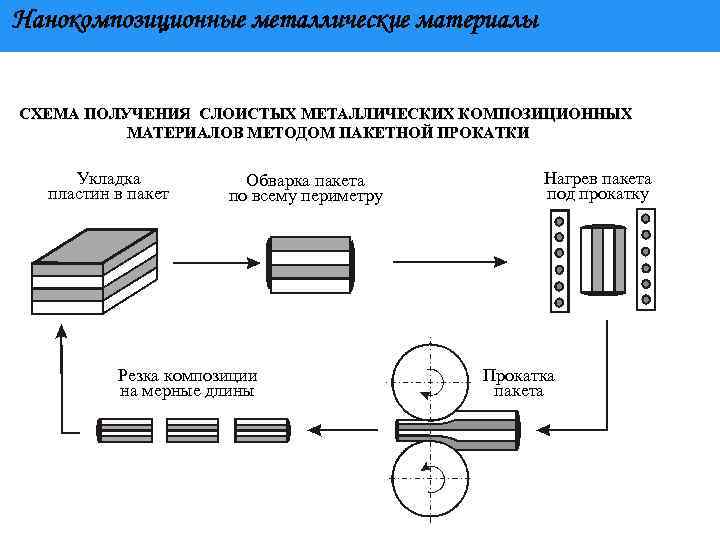 Нанокомпозиционные металлические материалы

СХЕМА ПОЛУЧЕНИЯ СЛОИСТЫХ МЕТАЛЛИЧЕСКИХ КОМПОЗИЦИОННЫХ МАТЕРИАЛОВ МЕТОДОМ ПАКЕТНОЙ ПРОКАТКИ

Укладка пластин в пакет

Обварка пакета по всему периметру

Нагрев пакета под прокатку

Прокатка пакета

Резка композиции на мерные длины