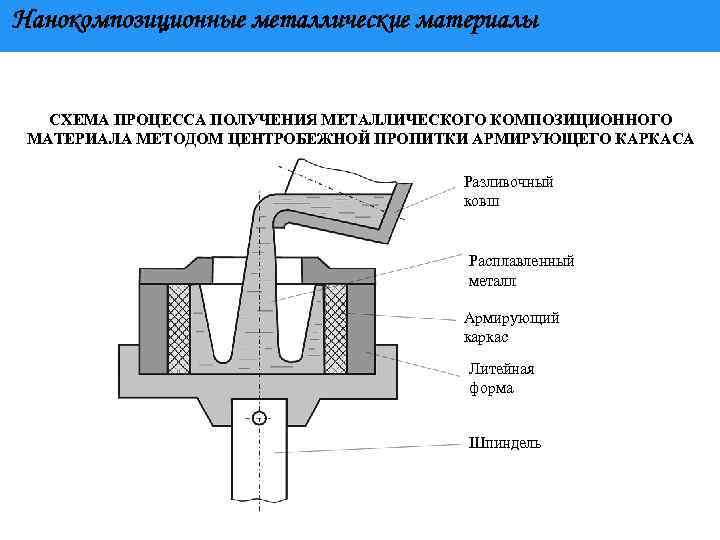 Нанокомпозиционные металлические материалы

СХЕМА ПРОЦЕССА ПОЛУЧЕНИЯ МЕТАЛЛИЧЕСКОГО КОМПОЗИЦИОННОГО МАТЕРИАЛА МЕТОДОМ ЦЕНТРОБЕЖНОЙ ПРОПИТКИ АРМИРУЮЩЕГО КАРКАСА

Разливочный ковш

Расплавленный металл

Армирующий каркас

Литейная форма

Шпиндель