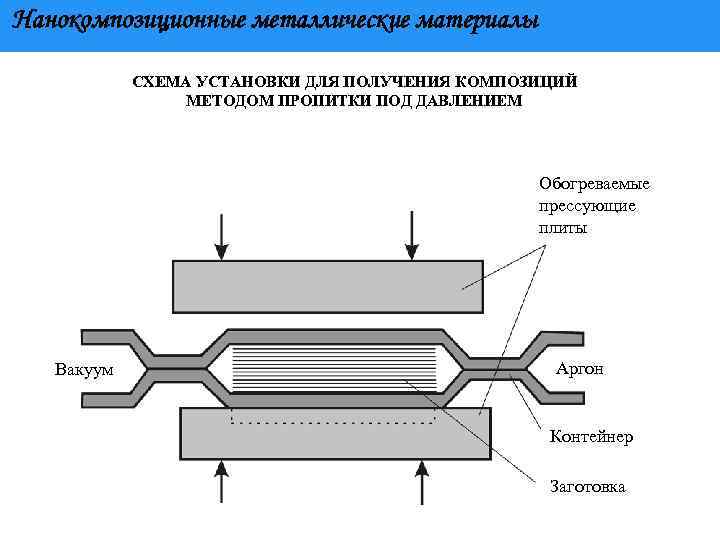 Нанокомпозиционные металлические материалы

СХЕМА УСТАНОВКИ ДЛЯ ПОЛУЧЕНИЯ КОМПОЗИЦИЙ МЕТОДОМ ПРОПИТКИ ПОД ДАВЛЕНИЕМ

Обогреваемые прессующие плиты

Вакуум

Аргон

Контейнер

Заготовка