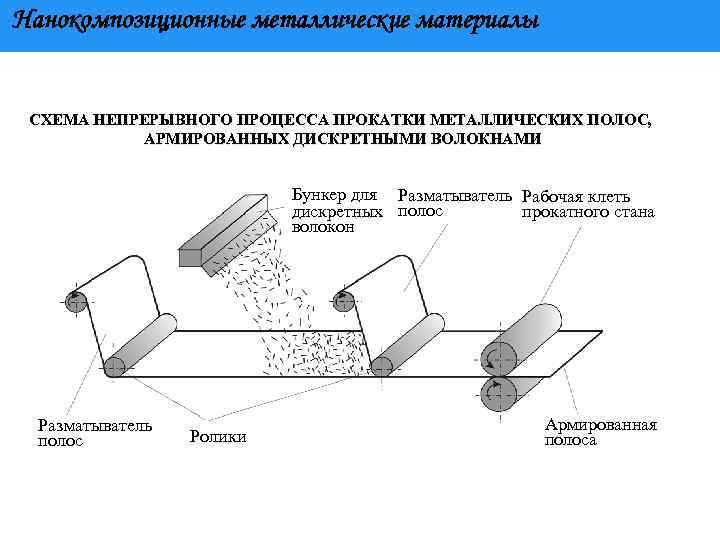 Нанокомпозиционные металлические материалы

СХЕМА НЕПРЕРЫВНОГО ПРОЦЕССА ПРОКАТКИ МЕТАЛЛИЧЕСКИХ ПОЛОС, АРМИРОВАННЫХ ДИСКРЕТНЫМИ ВОЛОКНАМИ

Бункер для дискретных волокон

Разматыватель полос

Рабочая клеть прокатного стана

Разматыватель полос

Ролики

Армированная полоса