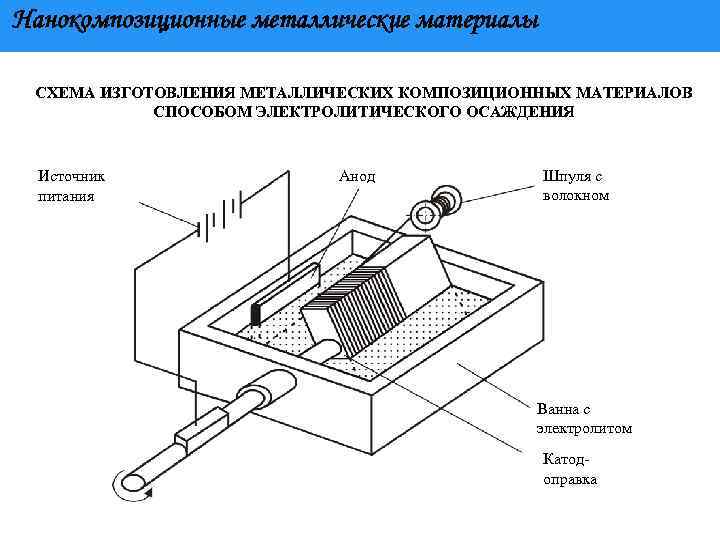 Нанокомпозиционные металлические материалы

СХЕМА ИЗГОТОВЛЕНИЯ МЕТАЛЛИЧЕСКИХ КОМПОЗИЦИОННЫХ МАТЕРИАЛОВ СПОСОБОМ ЭЛЕКТРОЛИТИЧЕСКОГО ОСАЖДЕНИЯ

Источник питания

Анод

Шпуля с волокном

Ванна с электролитом

Катод-оправка