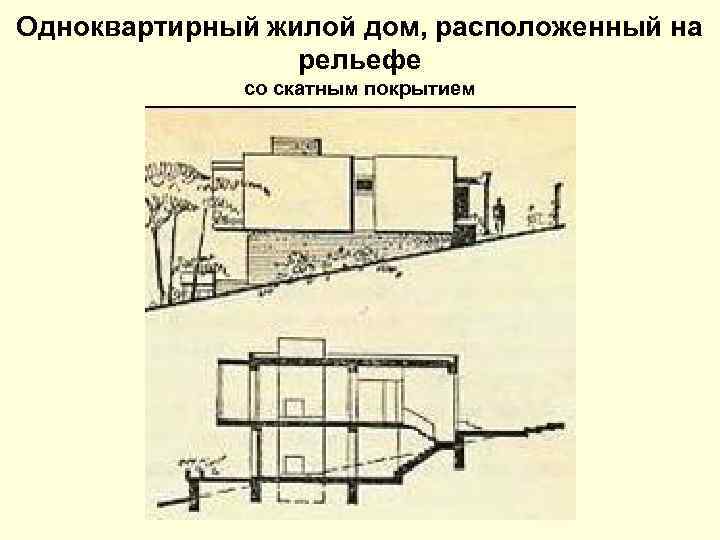 Одноквартирный жилой дом, расположенный на рельефе
со скатным покрытием