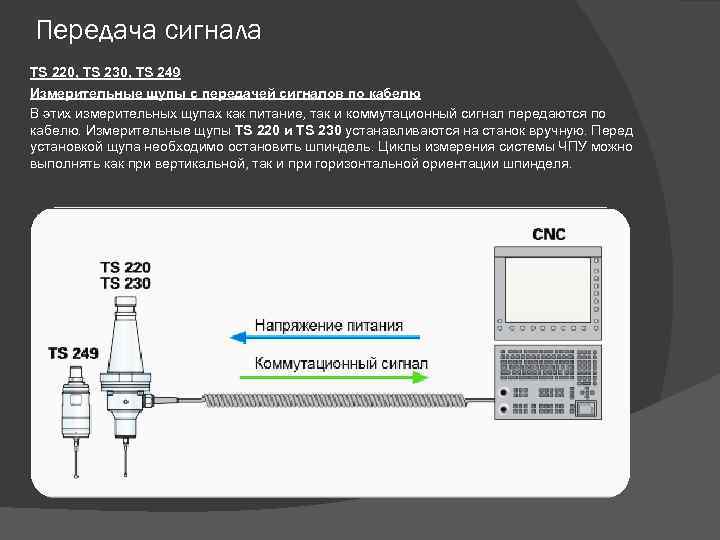 Передача сигнала

TS 220, TS 230, TS 249

Измерительные щупы с передачей сигналов по кабелю

В этих измерительных щупах как питание, так и коммутационный сигнал передаются по кабелю. Измерительные щупы TS 220 и TS 230 устанавливаются на станок вручную. Перед установкой щупа необходимо остановить шпиндель. Циклы измерения системы ЧПУ можно выполнять как при вертикальной, так и при горизонтальной ориентации шпинделя.

CNC

TS 220
TS 230

TS 249

Напряжение питания

Коммутационный сигнал