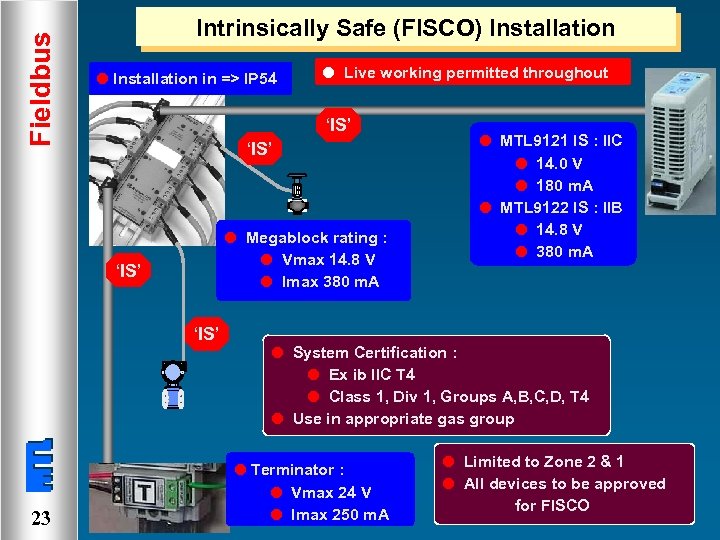 Fieldbus

Intrinsically Safe (FISCO) Installation

Installation in => IP54

Live working permitted throughout

'IS'

'IS'

MTL9121 IS : IIC
14.0 V
180 mA
MTL9122 IS : IIB
14.8 V
380 mA

Megablock rating :
Vmax 14.8 V
Imax 380 mA

'IS'

'IS'

System Certification :
Ex ib IIC T4
Class 1, Div 1, Groups A,B,C,D, T4
Use in appropriate gas group

T

Terminator :
Vmax 24 V
Imax 250 mA

Limited to Zone 2 & 1
All devices to be approved for FISCO

23