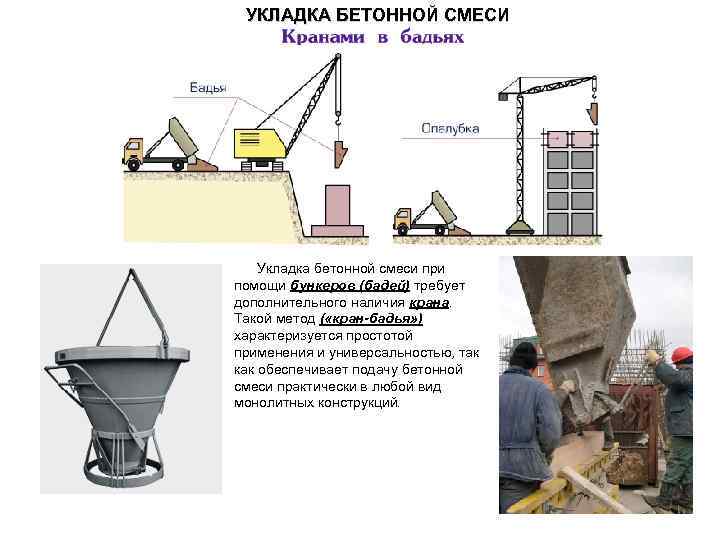 УКЛАДКА БЕТОННОЙ СМЕСИ
Кранами в бадьях

Бадья

Опалубка

Укладка бетонной смеси при помощи бункеров (бадей) требует дополнительного наличия крана. Такой метод («кран-бадья») характеризуется простотой применения и универсальностью, так как обеспечивает подачу бетонной смеси практически в любой вид монолитных конструкций.