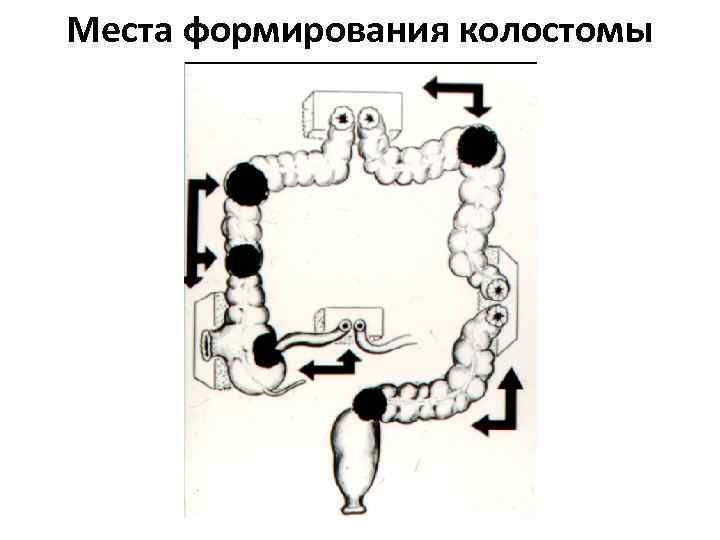 Места формирования колостомы