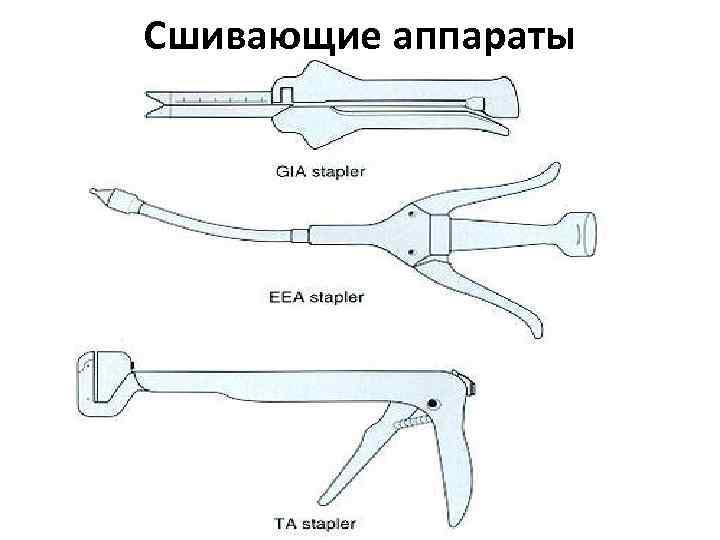 Сшивающие аппараты

GIA stapler

EEA stapler

TA stapler