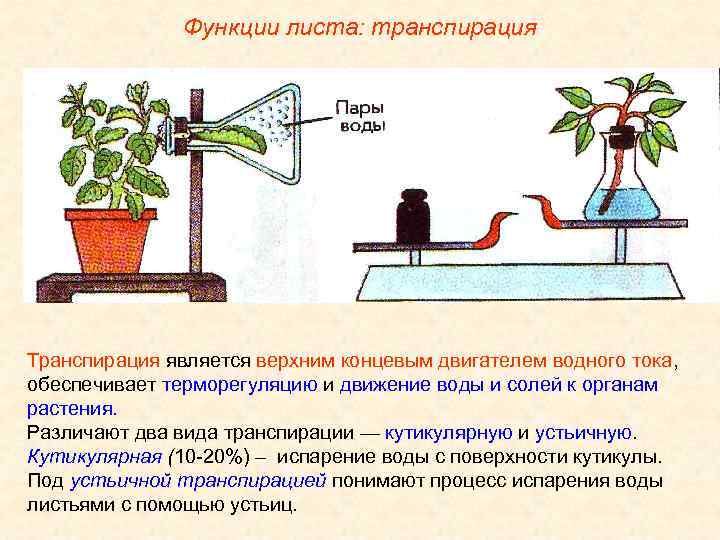 Функции листа: транспирация

Пары воды

Транспирация является верхним концевым двигателем водного тока, обеспечивает терморегуляцию и движение воды и солей к органам растения.
Различают два вида транспирации — кутикулярную и устьичную.
Кутикулярная (10-20%) – испарение воды с поверхности кутикулы.
Под устьичной транспирацией понимают процесс испарения воды листьями с помощью устьиц.