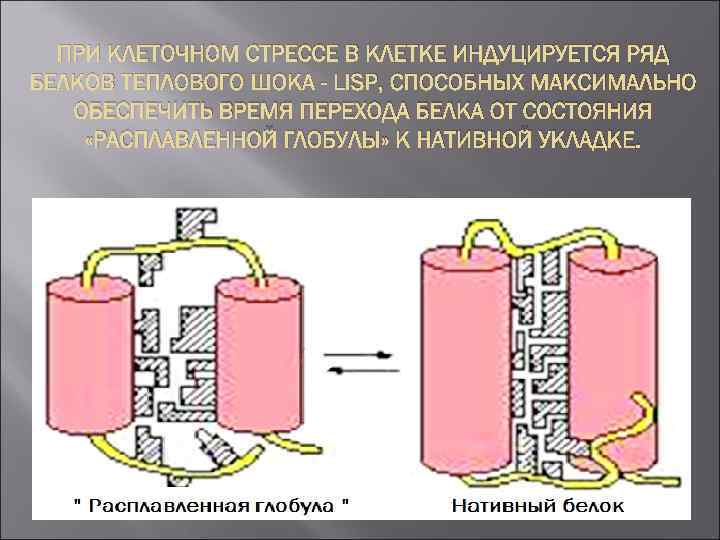 ПРИ КЛЕТОЧНОМ СТРЕССЕ В КЛЕТКЕ ИНДУЦИРУЕТСЯ РЯД БЕЛКОВ ТЕПЛОВОГО ШОКА - LISP, СПОСОБНЫХ МАКСИМАЛЬНО ОБЕСПЕЧИТЬ ВРЕМЯ ПЕРЕХОДА БЕЛКА ОТ СОСТОЯНИЯ «РАСПЛАВЛЕННОЙ ГЛОБУЛЫ» К НАТИВНОЙ УКЛАДКЕ.

" Расплавленная глобула "

Нативный белок