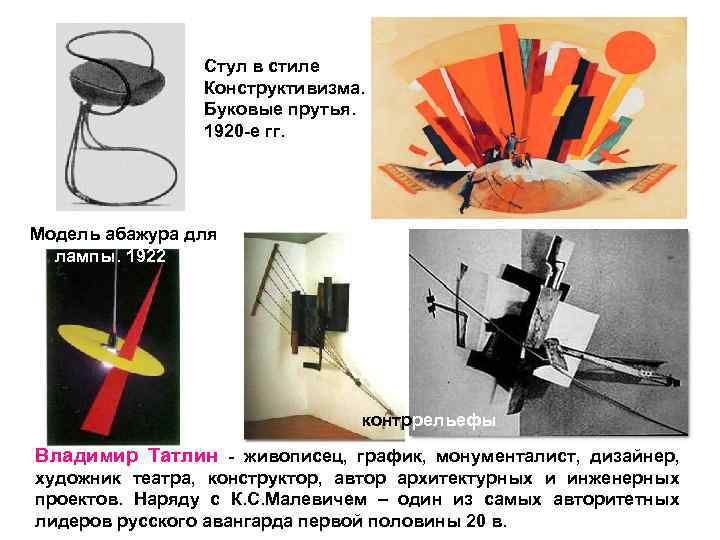 Стул в стиле Конструктивизма. Буковые прутья. 1920-е гг.

Модель абажура для лампы. 1922

контррельефы

Владимир Татлин - живописец, график, монументалист, дизайнер, художник театра, конструктор, автор архитектурных и инженерных проектов. Наряду с К.С.Малевичем – один из самых авторитетных лидеров русского авангарда первой половины 20 в.