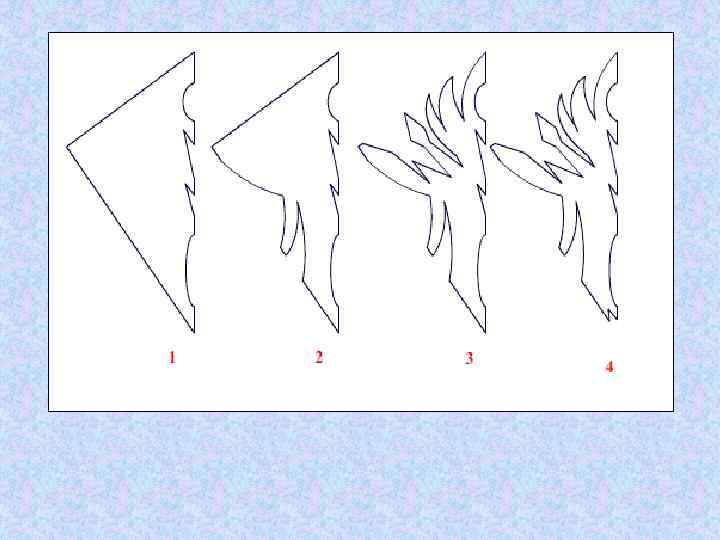 1

2

3

4