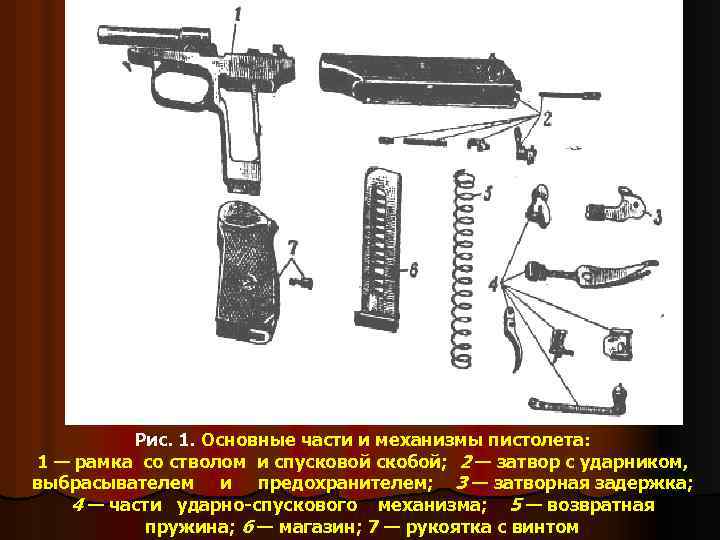 1

2

5

3

7

6

4

Рис. 1. Основные части и механизмы пистолета:
1 — рамка со стволом и спусковой скобой; 2 — затвор с ударником, выбрасывателем и предохранителем; 3 — затворная задержка; 4 — части ударно-спускового механизма; 5 — возвратная пружина; 6 — магазин; 7 — рукоятка с винтом