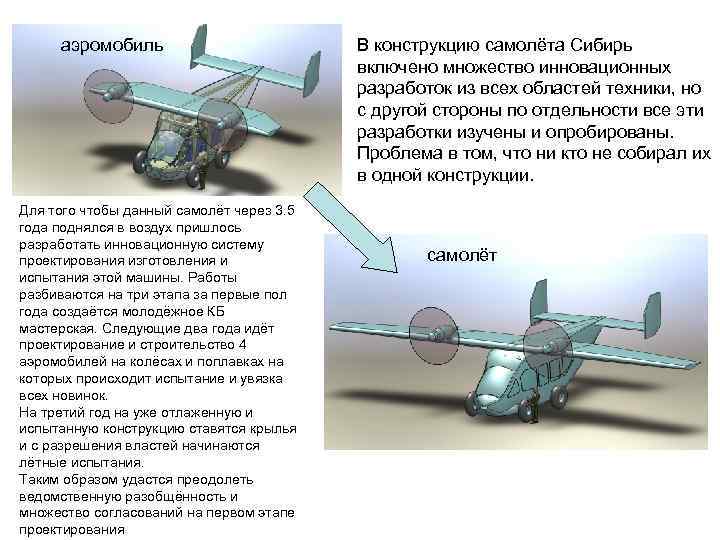 аэромобиль

В конструкцию самолёта Сибирь включено множество инновационных разработок из всех областей техники, но с другой стороны по отдельности все эти разработки изучены и опробированы. Проблема в том, что ни кто не собирал их в одной конструкции.

Для того чтобы данный самолёт через 3.5 года поднялся в воздух пришлось разработать инновационную систему проектирования изготовления и испытания этой машины. Работы разбиваются на три этапа за первые пол года создаётся молодёжное КБ мастерская. Следующие два года идёт проектирование и строительство 4 аэромобилей на колёсах и поплавках на которых происходит испытание и увязка всех новинок.
На третий год на уже отлаженную и испытанную конструкцию ставятся крылья и с разрешения властей начинаются лётные испытания.
Таким образом удастся преодолеть ведомственную разобщённость и множество согласований на первом этапе проектирования

самолёт