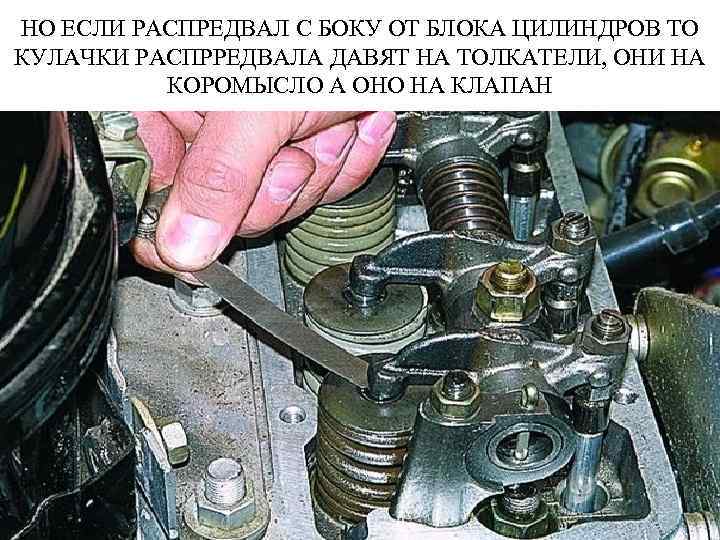 НО ЕСЛИ РАСПРЕДВАЛ С БОКУ ОТ БЛОКА ЦИЛИНДРОВ ТО КУЛАЧКИ РАСПРРЕДВАЛА ДАВЯТ НА ТОЛКАТЕЛИ, ОНИ НА КОРОМЫСЛО А ОНО НА КЛАПАН