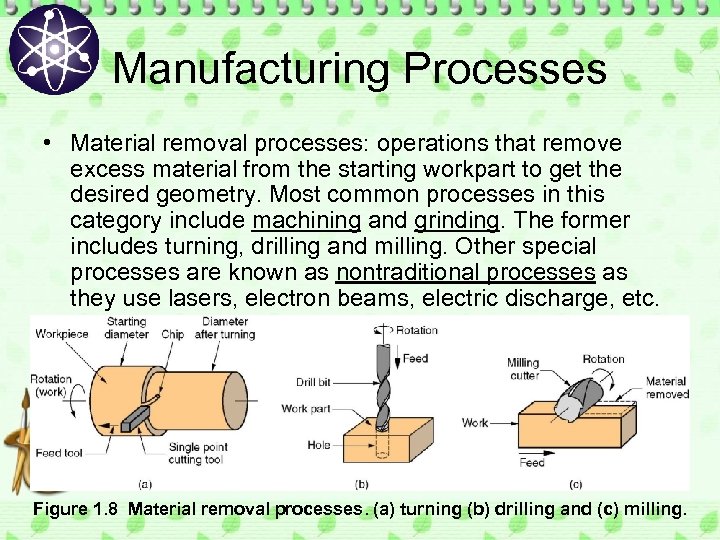 Manufacturing Processes

• Material removal processes: operations that remove excess material from the starting workpart to get the desired geometry. Most common processes in this category include machining and grinding. The former includes turning, drilling and milling. Other special processes are known as nontraditional processes as they use lasers, electron beams, electric discharge, etc.

Workpiece
Starting diameter
Chip
Diameter after turning
Rotation (work)
Feed tool
Single point cutting tool
(a)

Rotation
Feed
Drill bit
Work part
Hole
(b)

Milling cutter
Rotation
Material removed
Work
Feed
(c)

Figure 1.8 Material removal processes. (a) turning (b) drilling and (c) milling.