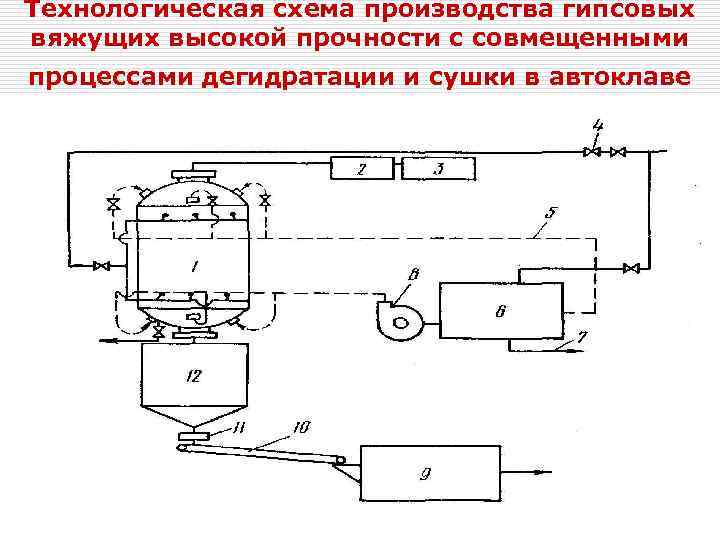 Технологическая схема производства гипсовых вяжущих высокой прочности с совмещенными процессами дегидратации и сушки в автоклаве

4
2
3
5
1
8
6
7
12
11
10
9