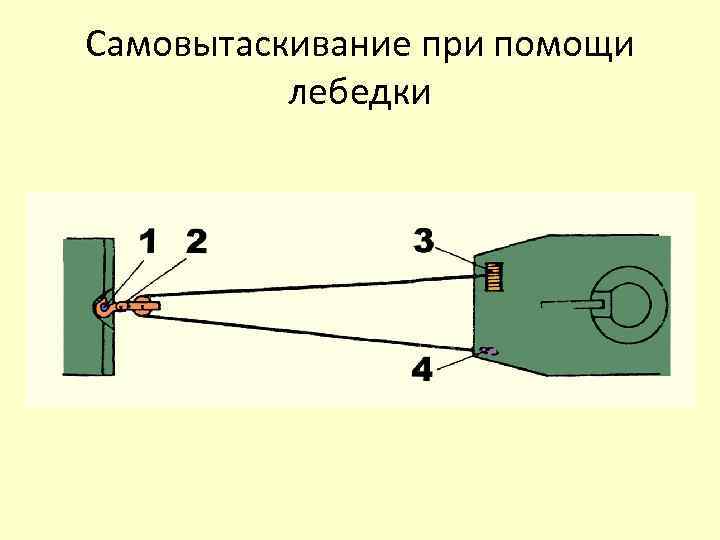 Самовытаскивание при помощи лебедки

1
2
3
4