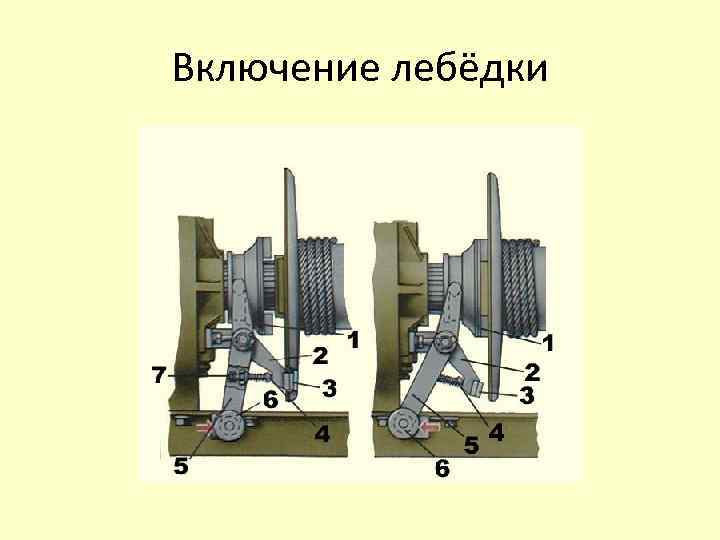 Включение лебёдки

1
2
7
3
6
4
5

1
2
3
4
5
6