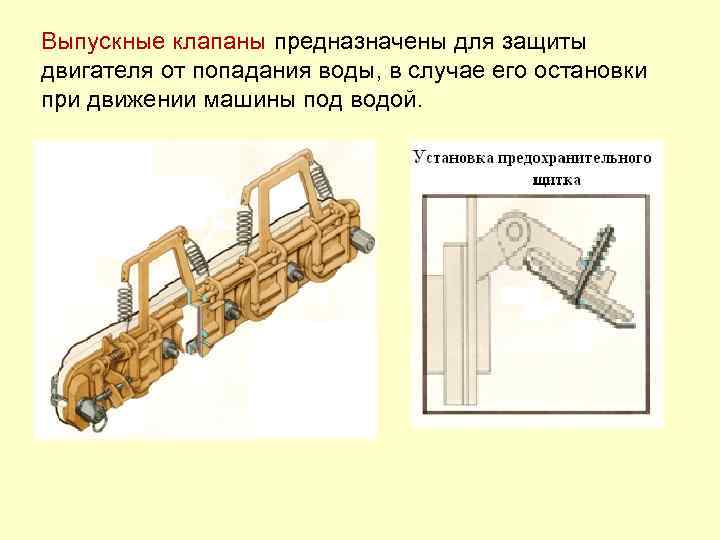 Выпускные клапаны предназначены для защиты двигателя от попадания воды, в случае его остановки при движении машины под водой.

Установка предохранительного щитка