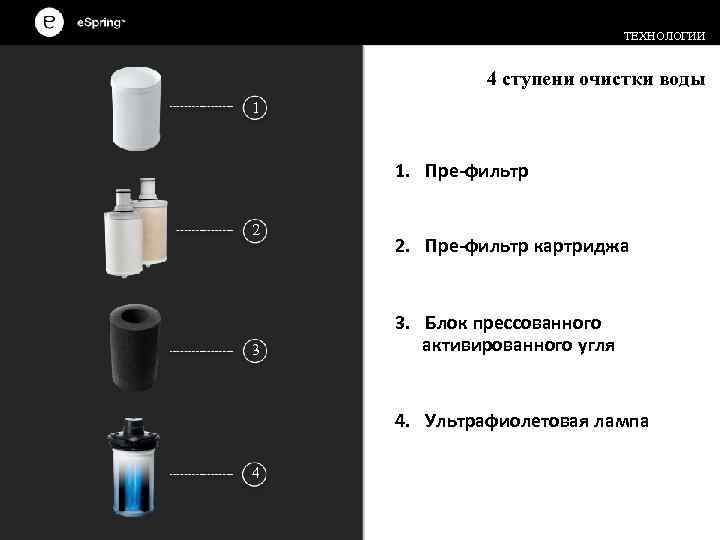 e eSpring™

ТЕХНОЛОГИИ

1

2

3

4

4 ступени очистки воды

1. Пре-фильтр

2. Пре-фильтр картриджа

3. Блок прессованного активированного угля

4. Ультрафиолетовая лампа