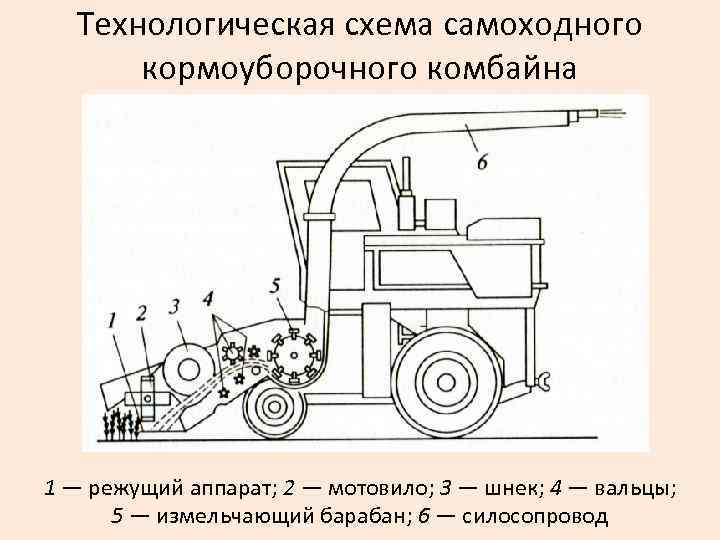 Технологическая схема самоходного кормоуборочного комбайна

6

5

1 2 3 4

1 — режущий аппарат; 2 — мотовило; 3 — шнек; 4 — вальцы; 5 — измельчающий барабан; 6 — силосопровод