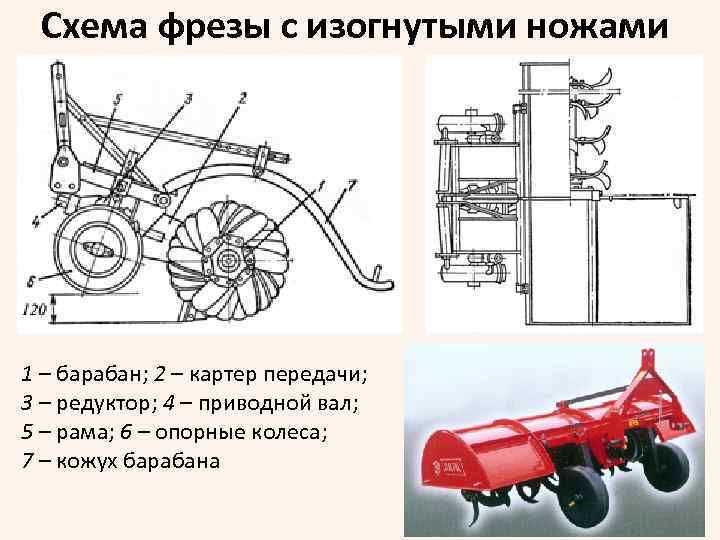 Схема фрезы с изогнутыми ножами

5 3 2 1 7 4 6 120

1 – барабан; 2 – картер передачи;
3 – редуктор; 4 – приводной вал;
5 – рама; 6 – опорные колеса;
7 – кожух барабана