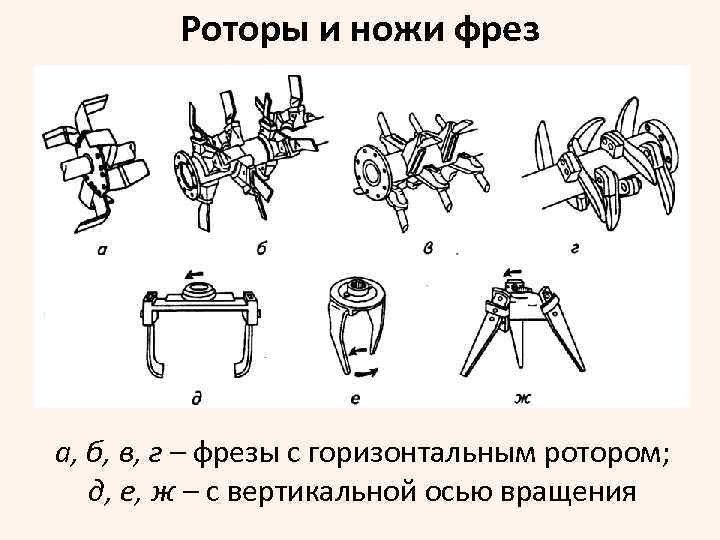 Роторы и ножи фрез

а

б

в

г

д

е

ж

а, б, в, г – фрезы с горизонтальным ротором; д, е, ж – с вертикальной осью вращения