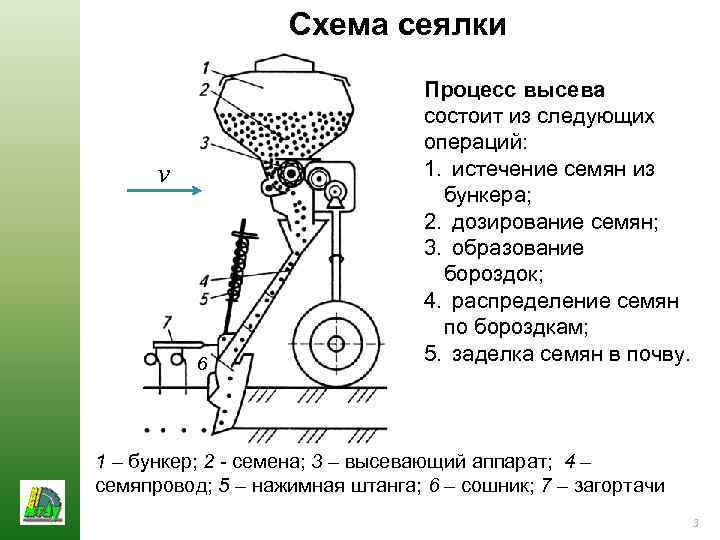 Схема сеялки

1
2
3
$v$
4
5
7
6

Процесс высева состоит из следующих операций:
1. истечение семян из бункера;
2. дозирование семян;
3. образование бороздок;
4. распределение семян по бороздкам;
5. заделка семян в почву.

1 – бункер; 2 - семена; 3 – высевающий аппарат; 4 – семяпровод; 5 – нажимная штанга; 6 – сошник; 7 – загортачи

3