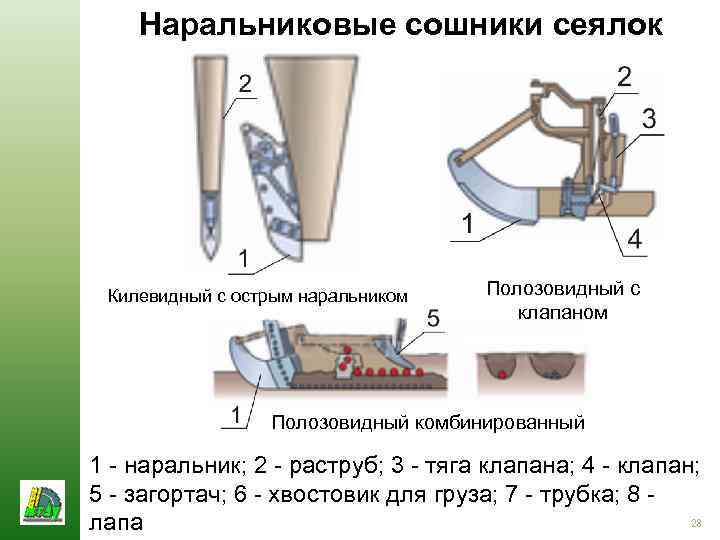 Наральниковые сошники сеялок

2

1

Килевидный с острым наральником

2

3

1

4

Полозовидный с клапаном

5

1

Полозовидный комбинированный

1 - наральник; 2 - раструб; 3 - тяга клапана; 4 - клапан; 5 - загортач; 6 - хвостовик для груза; 7 - трубка; 8 - лапа

28