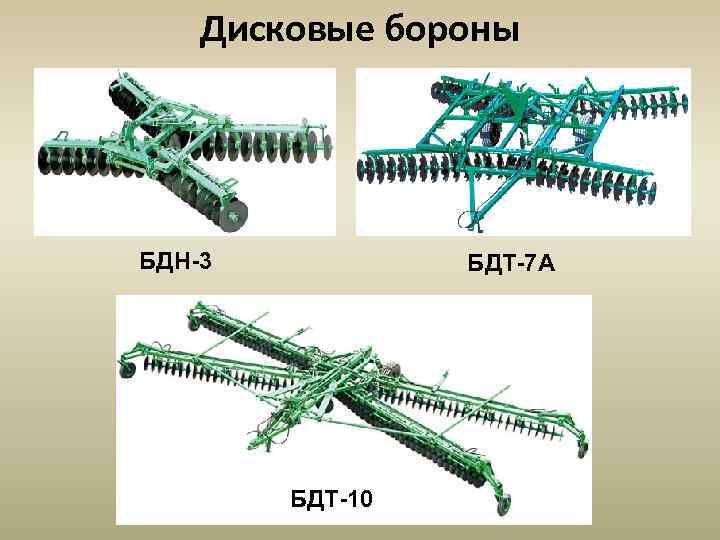 Дисковые бороны

БДН-3

БДТ-7А

БДТ-10