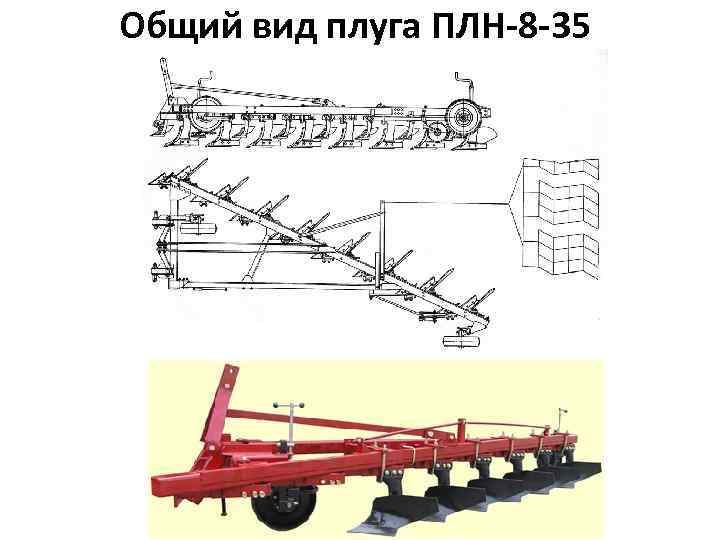 Общий вид плуга ПЛН-8-35