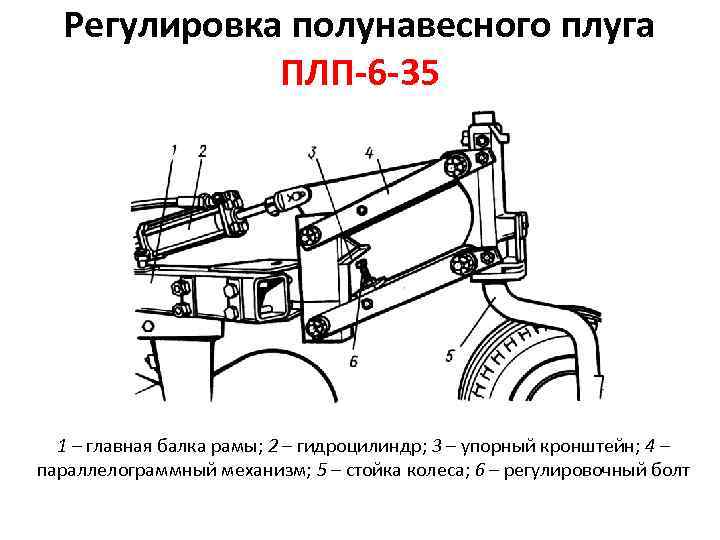 Регулировка полунавесного плуга
ПЛП-6-35

1
2
3
4
5
6

1 – главная балка рамы; 2 – гидроцилиндр; 3 – упорный кронштейн; 4 – параллелограммный механизм; 5 – стойка колеса; 6 – регулировочный болт