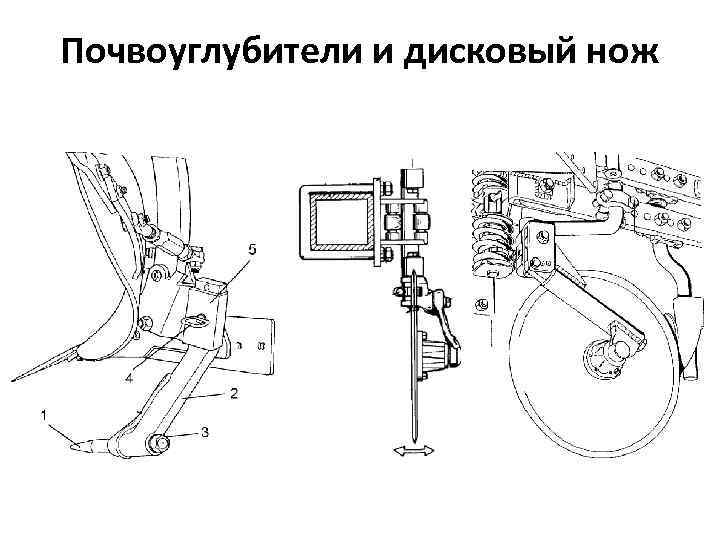 Почвоуглубители и дисковый нож

5
4
2
1
3