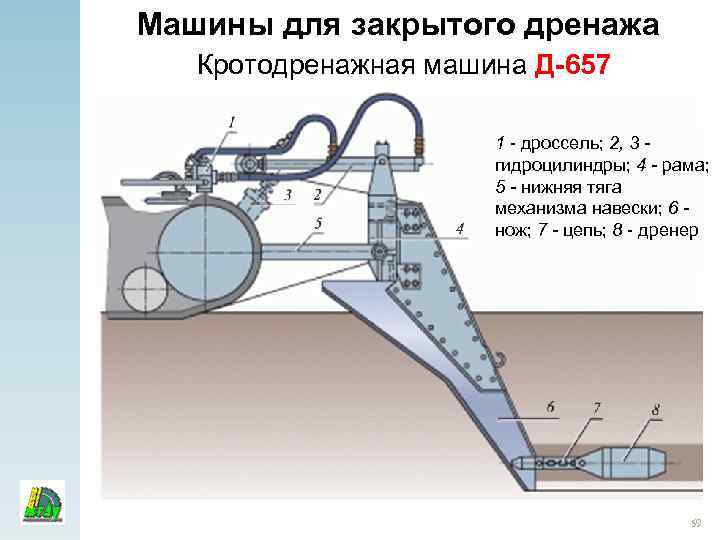 Машины для закрытого дренажа

Кротодренажная машина Д-657

1 - дроссель; 2, 3 - гидроцилиндры; 4 - рама; 5 - нижняя тяга механизма навески; 6 - нож; 7 - цепь; 8 - дренер

1

3

2

5

4

6

7

8

59