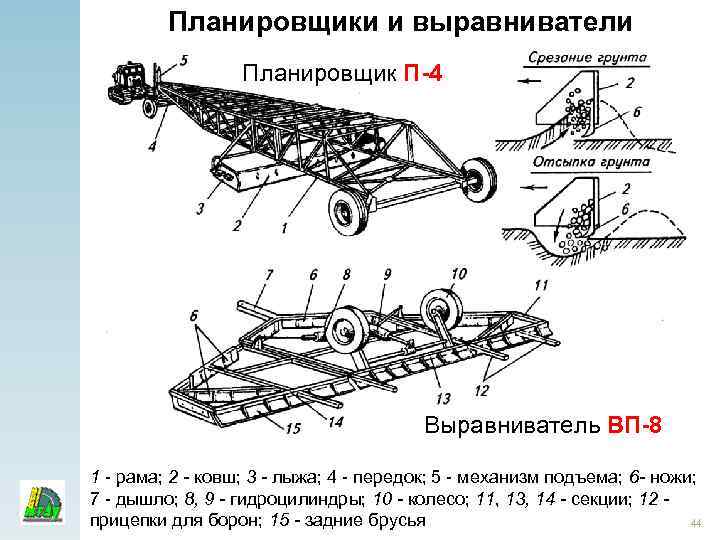 Планировщики и выравниватели

Планировщик П-4

5
4
3
2
1

Срезание грунта
2
6

Отсыпка грунта
2
6

7
6
8
9
10
11
6
13
12
14
15

Выравниватель ВП-8

1 - рама; 2 - ковш; 3 - лыжа; 4 - передок; 5 - механизм подъема; 6- ножи; 7 - дышло; 8, 9 - гидроцилиндры; 10 - колесо; 11, 13, 14 - секции; 12 - прицепки для борон; 15 - задние брусья

44