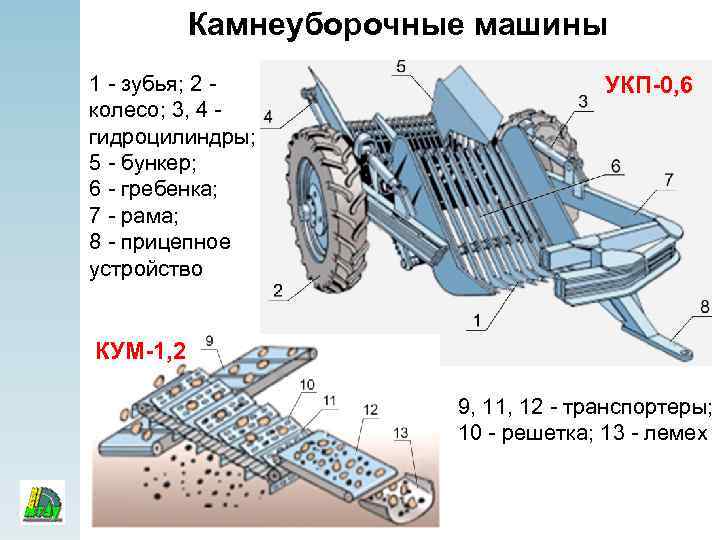 Камнеуборочные машины

1 - зубья; 2 - колесо; 3, 4 - гидроцилиндры; 5 - бункер; 6 - гребенка; 7 - рама; 8 - прицепное устройство

УКП-0,6

5
4
3
6
7
2
1
8

КУМ-1,2

9
10
11
12
13

9, 11, 12 - транспортеры; 10 - решетка; 13 - лемех