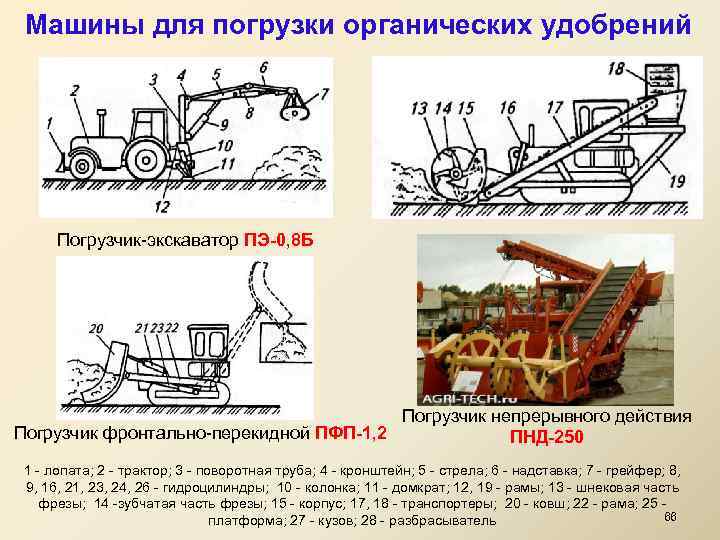 Машины для погрузки органических удобрений

1 2 3 4 5 6 7 8 9 10 11 12

13 14 15 16 17 18 19

Погрузчик-экскаватор ПЭ-0,8Б

20 21 23 22

AGRI-TECH.ru

Погрузчик фронтально-перекидной ПФП-1,2

Погрузчик непрерывного действия ПНД-250

1 - лопата; 2 - трактор; 3 - поворотная труба; 4 - кронштейн; 5 - стрела; 6 - надставка; 7 - грейфер; 8, 9, 16, 21, 23, 24, 26 - гидроцилиндры; 10 - колонка; 11 - домкрат; 12, 19 - рамы; 13 - шнековая часть фрезы; 14 -зубчатая часть фрезы; 15 - корпус; 17, 18 - транспортеры; 20 - ковш; 22 - рама; 25 - платформа; 27 - кузов; 28 - разбрасыватель

66