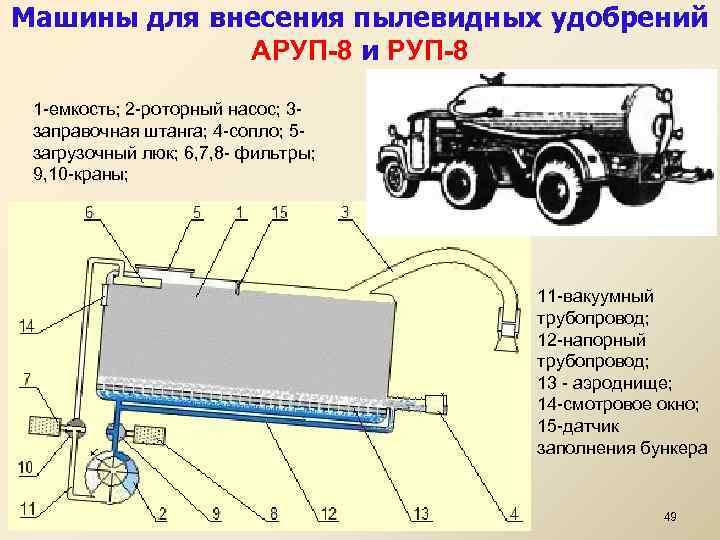 Машины для внесения пылевидных удобрений
АРУП-8 и РУП-8

1-емкость; 2-роторный насос; 3-заправочная штанга; 4-сопло; 5-загрузочный люк; 6,7,8- фильтры; 9,10-краны;

6 5 1 15 3

14

7

10

11 2 9 8 12 13 4

11-вакуумный трубопровод;
12-напорный трубопровод;
13 - аэроднище;
14-смотровое окно;
15-датчик заполнения бункера

49