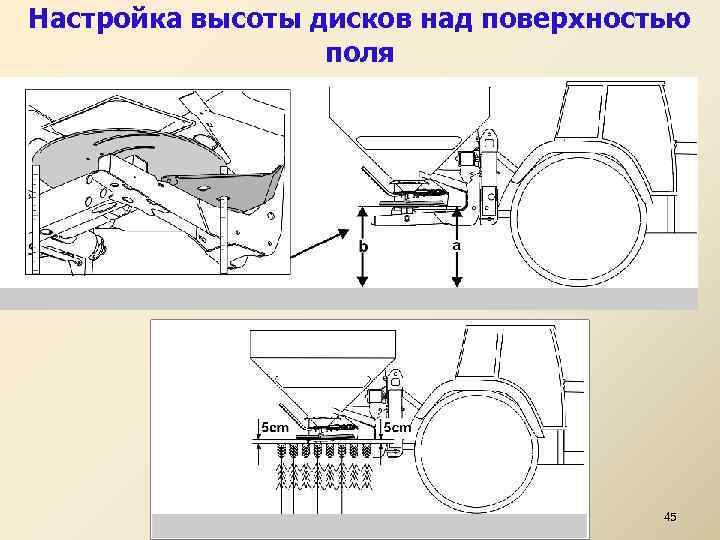 Настройка высоты дисков над поверхностью поля

b

a

5cm

5cm

45