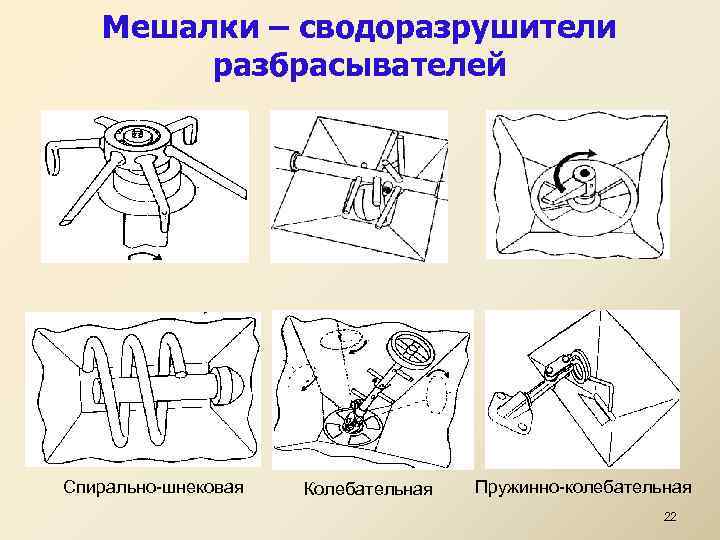 Мешалки – сводоразрушители разбрасывателей

Спирально-шнековая

Колебательная

Пружинно-колебательная

22