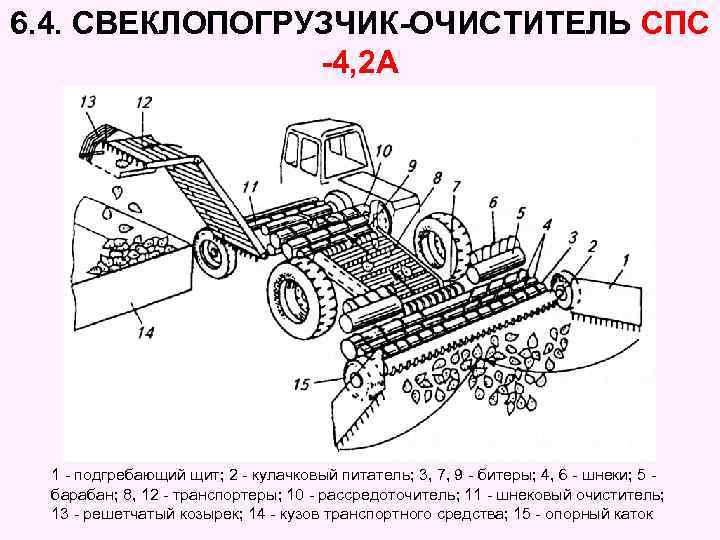 6.4. СВЕКЛОПОГРУЗЧИК-ОЧИСТИТЕЛЬ СПС -4,2А

13 12 11 10 9 8 7 6 5 4 3 2 1 14 15

1 - подгребающий щит; 2 - кулачковый питатель; 3, 7, 9 - битеры; 4, 6 - шнеки; 5 - барабан; 8, 12 - транспортеры; 10 - рассредоточитель; 11 - шнековый очиститель; 13 - решетчатый козырек; 14 - кузов транспортного средства; 15 - опорный каток