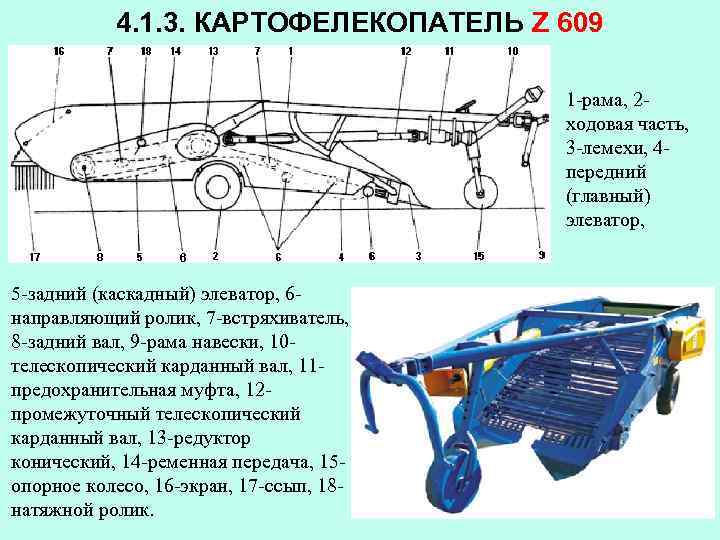 4.1.3. КАРТОФЕЛЕКОПАТЕЛЬ Z 609

16 7 18 14 13 7 1 12 11 10

17 8 5 6 2 6 4 6 3 15 9

1-рама, 2-ходовая часть, 3-лемехи, 4-передний (главный) элеватор,

5-задний (каскадный) элеватор, 6-направляющий ролик, 7-встряхиватель, 8-задний вал, 9-рама навески, 10-телескопический карданный вал, 11-предохранительная муфта, 12-промежуточный телескопический карданный вал, 13-редуктор конический, 14-ременная передача, 15-опорное колесо, 16-экран, 17-ссып, 18-натяжной ролик.