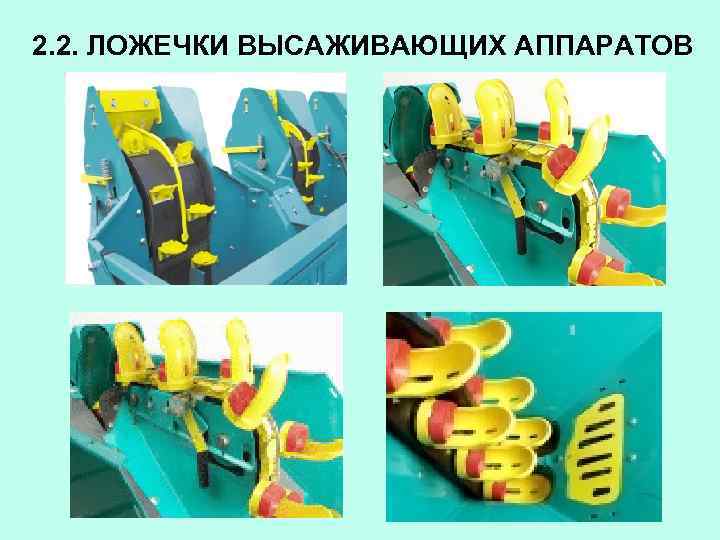 2.2. ЛОЖЕЧКИ ВЫСАЖИВАЮЩИХ АППАРАТОВ