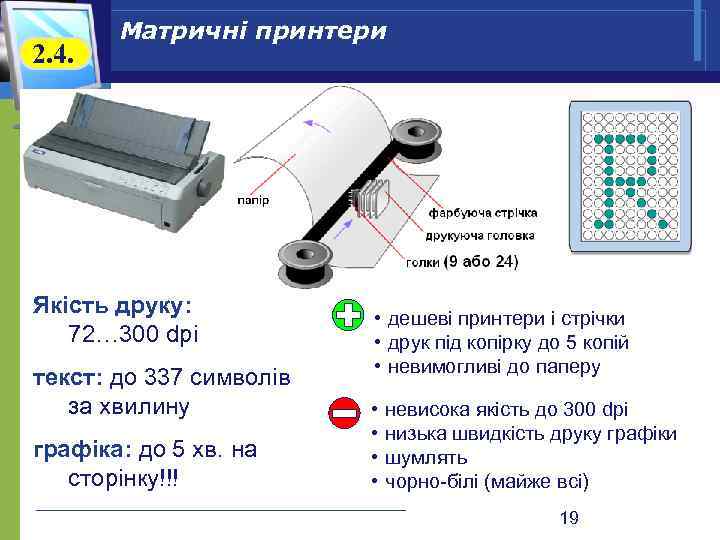 2.4.

Матричні принтери

папір

фарбуюча стрічка

друкуюча головка

голки (9 або 24)

Якість друку:
72…300 dpi

текст: до 337 символів за хвилину

графіка: до 5 хв. на сторінку!!!

• дешеві принтери і стрічки
• друк під копірку до 5 копій
• невимогливі до паперу

• невисока якість до 300 dpi
• низька швидкість друку графіки
• шумлять
• чорно-білі (майже всі)

19