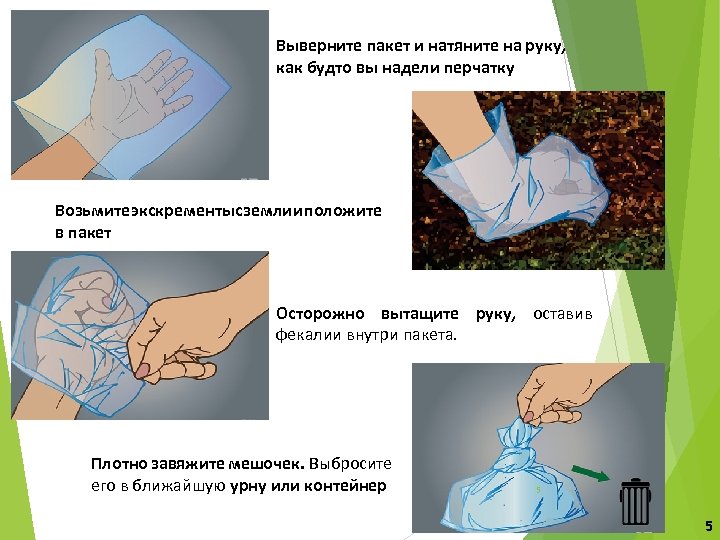 Выверните пакет и натяните на руку, как будто вы надели перчатку

Возьмитеэкскрементысземлииположите в пакет

Осторожно вытащите руку, оставив фекалии внутри пакета.

Плотно завяжите мешочек. Выбросите его в ближайшую урну или контейнер

5