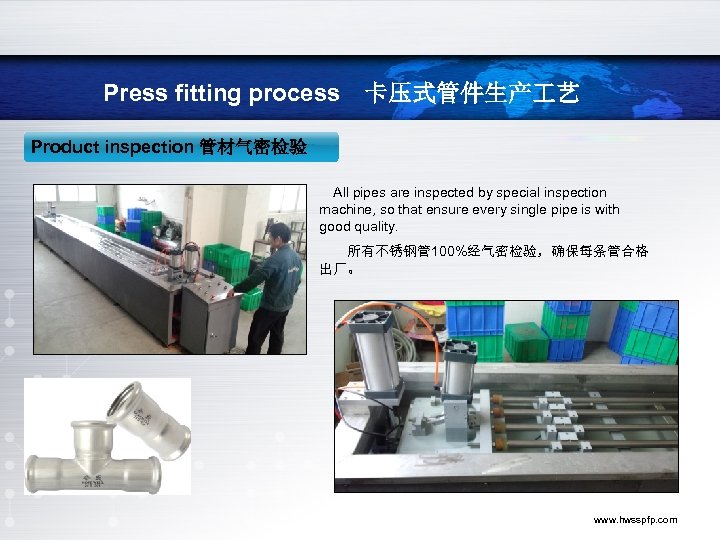 Press fitting process 卡压式管件生产工艺

Product inspection 管材气密检验

All pipes are inspected by special inspection machine, so that ensure every single pipe is with good quality.

所有不锈钢管100%经气密检验，确保每条管合格出厂。

www.hwsspfp.com